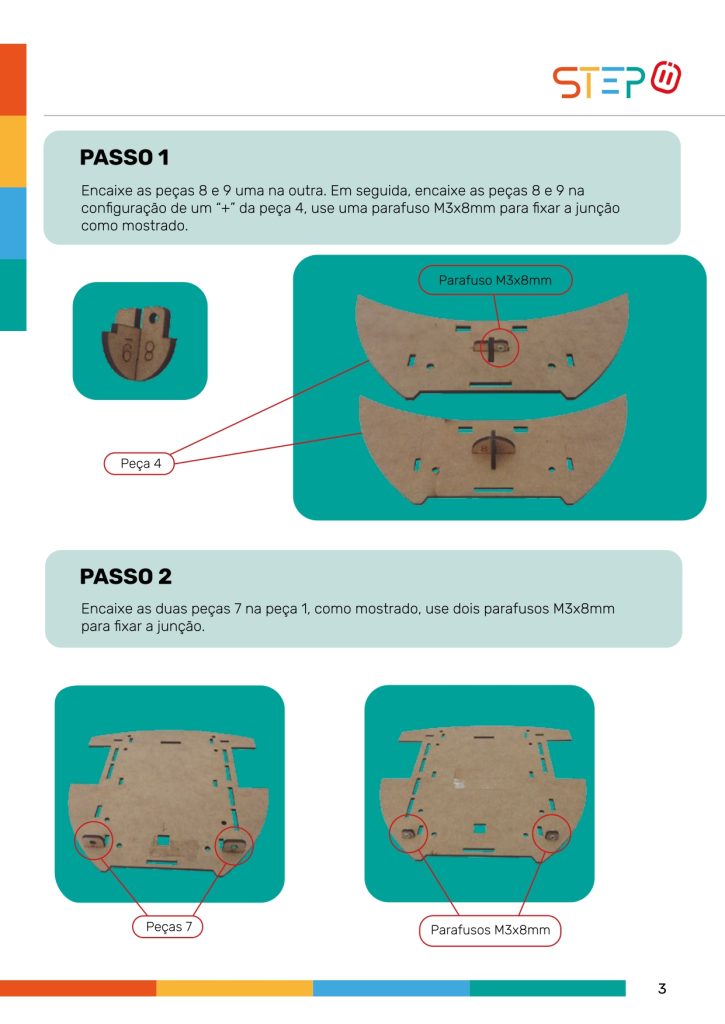 STEP

PASSO 1

Encaixe as peças 8 e 9 uma na outra. Em seguida, encaixe as peças 8 e 9 na configuração de um "+" da peça 4, use uma parafuso M3x8mm para fixar a junção como mostrado.

6 8

Parafuso M3x8mm

Peça 4

PASSO 2

Encaixe as duas peças 7 na peça 1, como mostrado, use dois parafusos M3x8mm para fixar a junção.

Peças 7

Parafusos M3x8mm

3